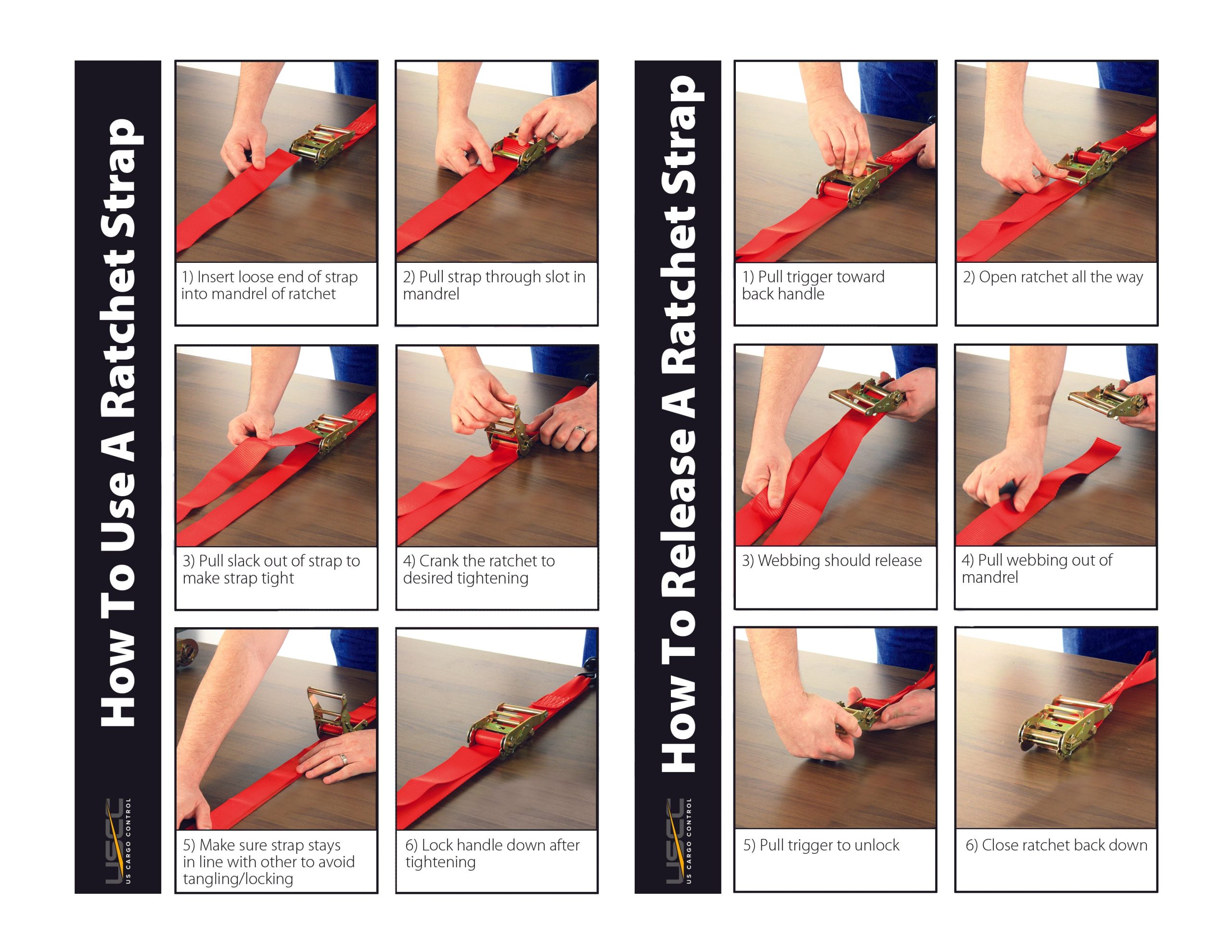 How To Use A Ratchet Strap

USCC US CARGO CONTROL

1) Insert loose end of strap into mandrel of ratchet

2) Pull strap through slot in mandrel

3) Pull slack out of strap to make strap tight

4) Crank the ratchet to desired tightening

5) Make sure strap stays in line with other to avoid tangling/locking

6) Lock handle down after tightening

How To Release A Ratchet Strap

USCC US CARGO CONTROL

1) Pull trigger toward back handle

2) Open ratchet all the way

3) Webbing should release

4) Pull webbing out of mandrel

5) Pull trigger to unlock

6) Close ratchet back down